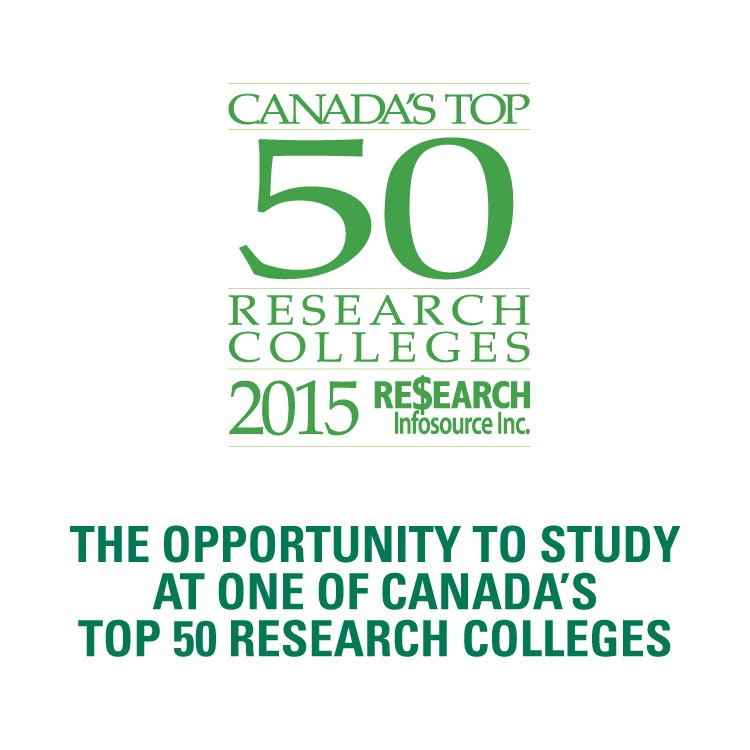 CANADA'S TOP
50
RESEARCH
COLLEGES
2015 RE$EARCH Infosource Inc.

THE OPPORTUNITY TO STUDY AT ONE OF CANADA'S TOP 50 RESEARCH COLLEGES