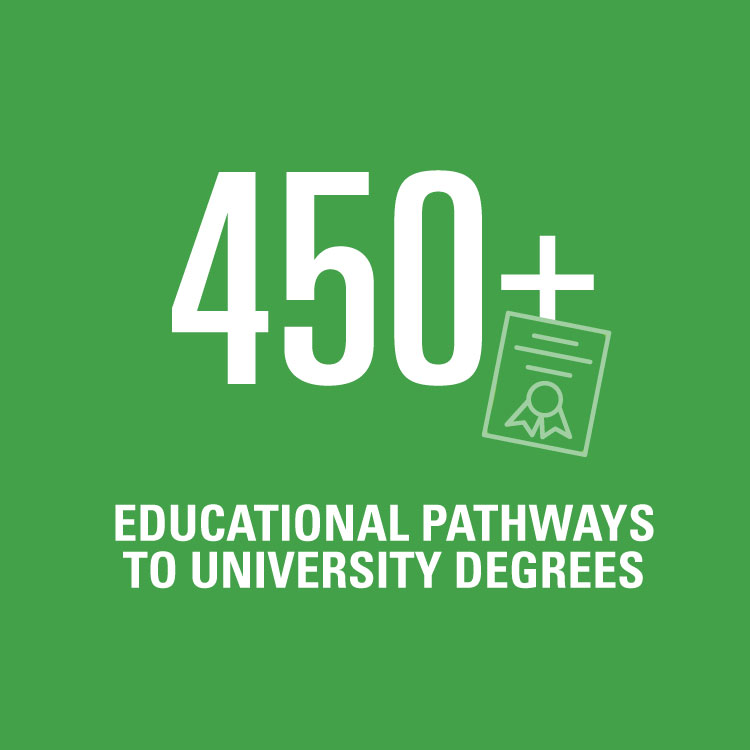 450+

EDUCATIONAL PATHWAYS TO UNIVERSITY DEGREES