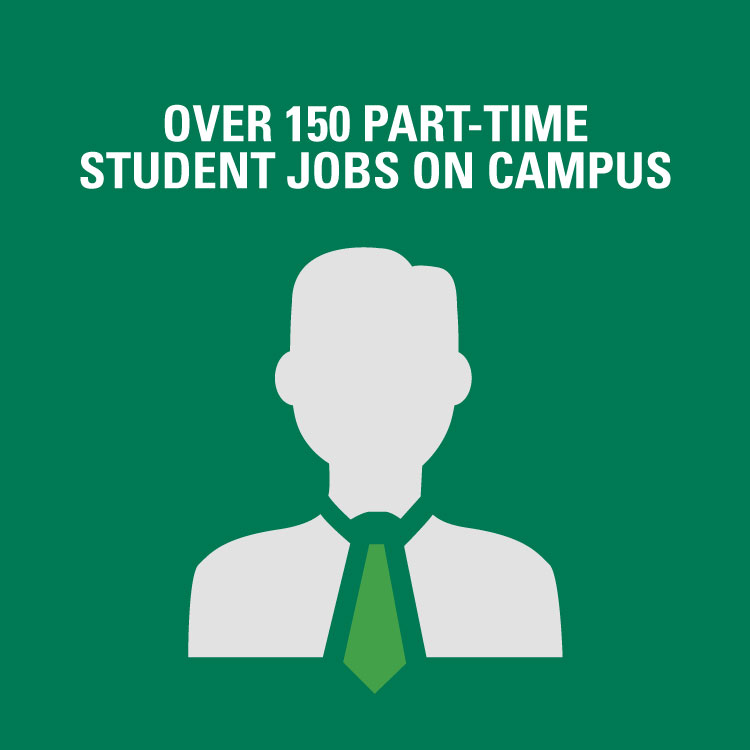 OVER 150 PART-TIME STUDENT JOBS ON CAMPUS