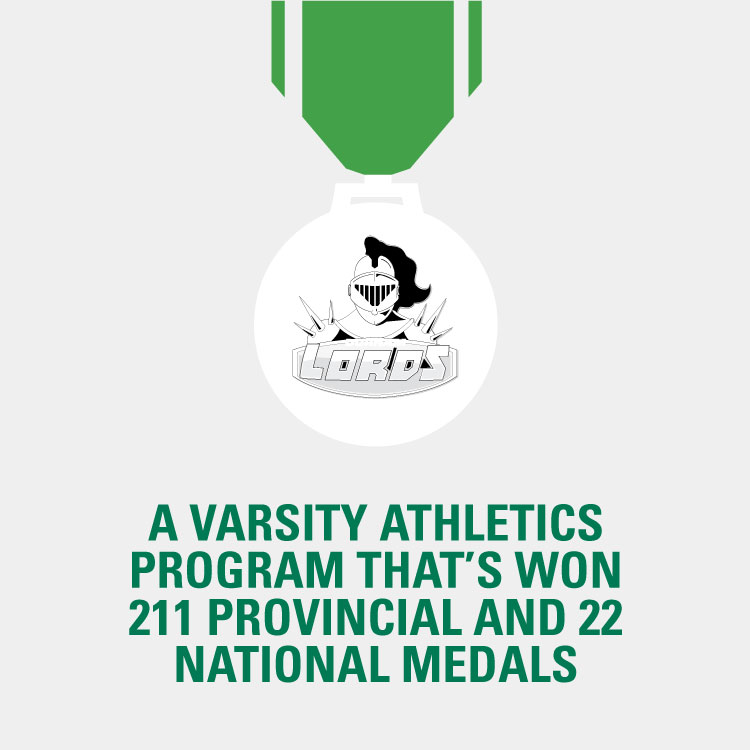 LORDS

A VARSITY ATHLETICS PROGRAM THAT'S WON 211 PROVINCIAL AND 22 NATIONAL MEDALS