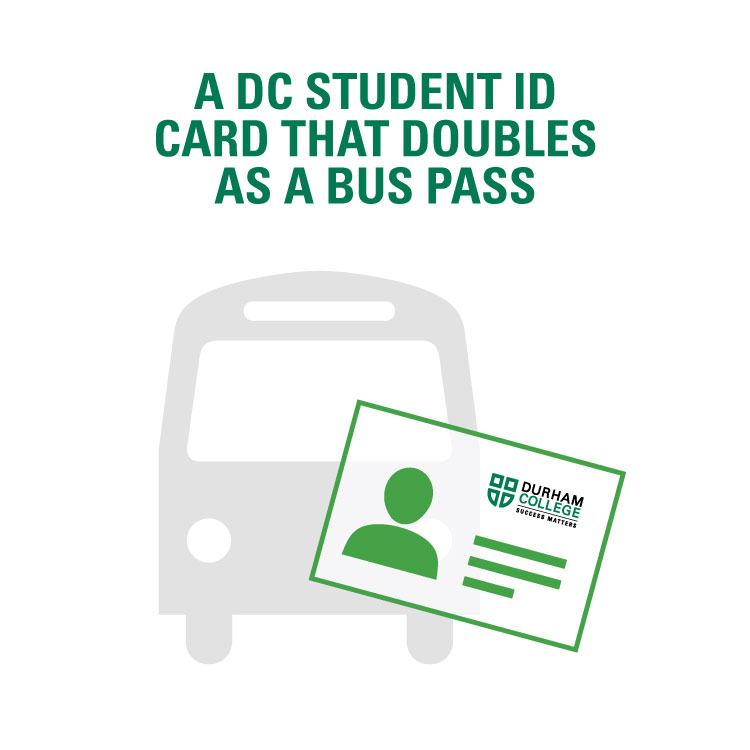 A DC STUDENT ID CARD THAT DOUBLES AS A BUS PASS

DURHAM COLLEGE
SUCCESS MATTERS