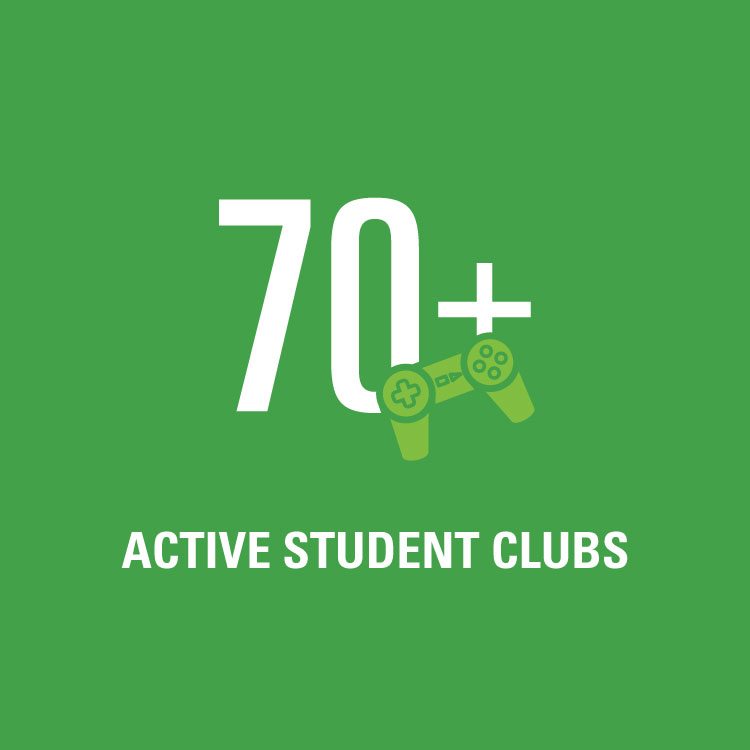 70+

ACTIVE STUDENT CLUBS