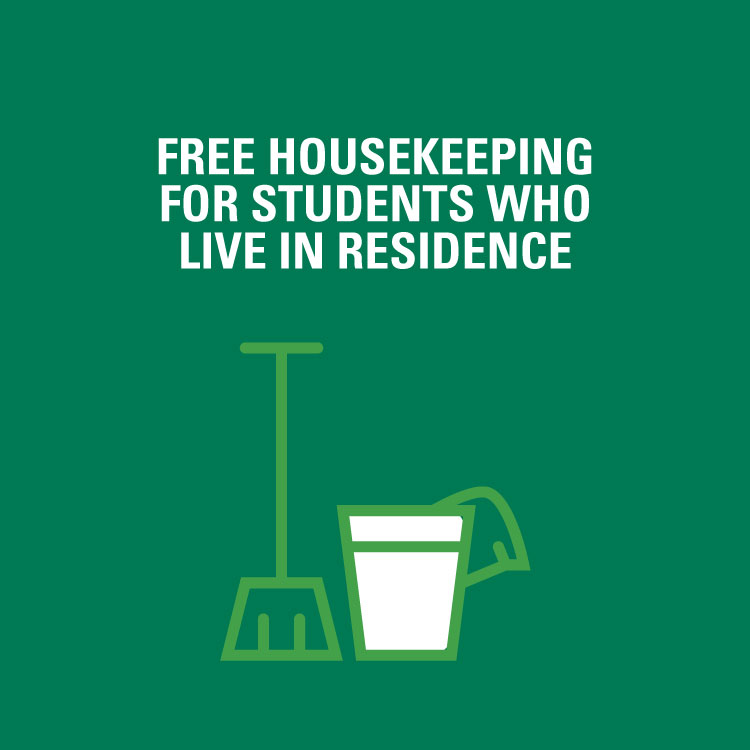 FREE HOUSEKEEPING FOR STUDENTS WHO LIVE IN RESIDENCE