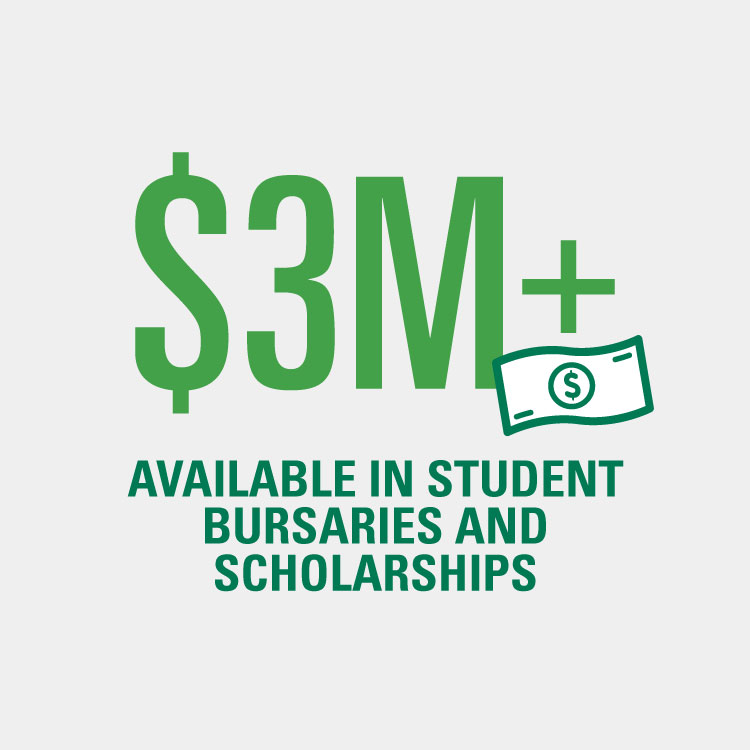 \$3M+

\$

AVAILABLE IN STUDENT BURSARIES AND SCHOLARSHIPS