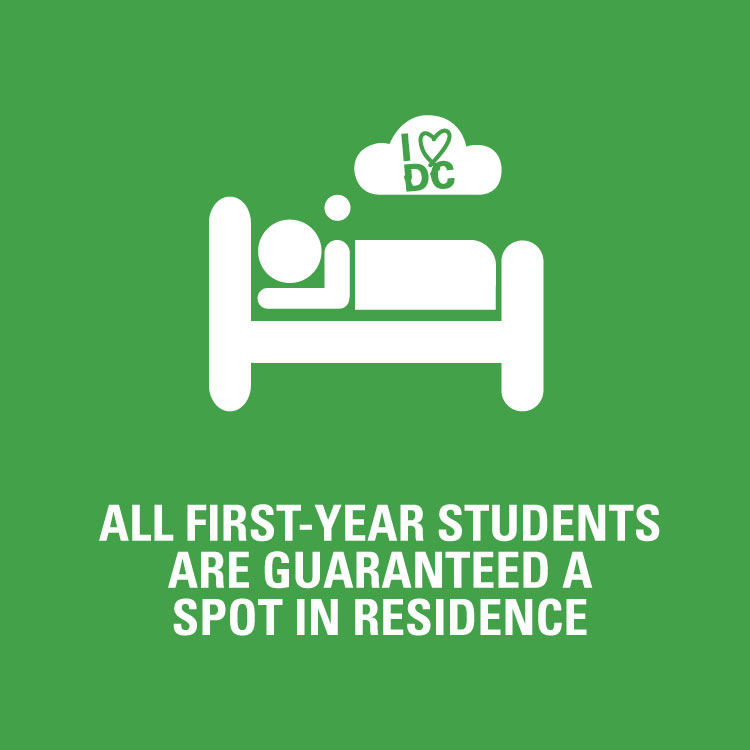 I ♡ DC

ALL FIRST-YEAR STUDENTS ARE GUARANTEED A SPOT IN RESIDENCE