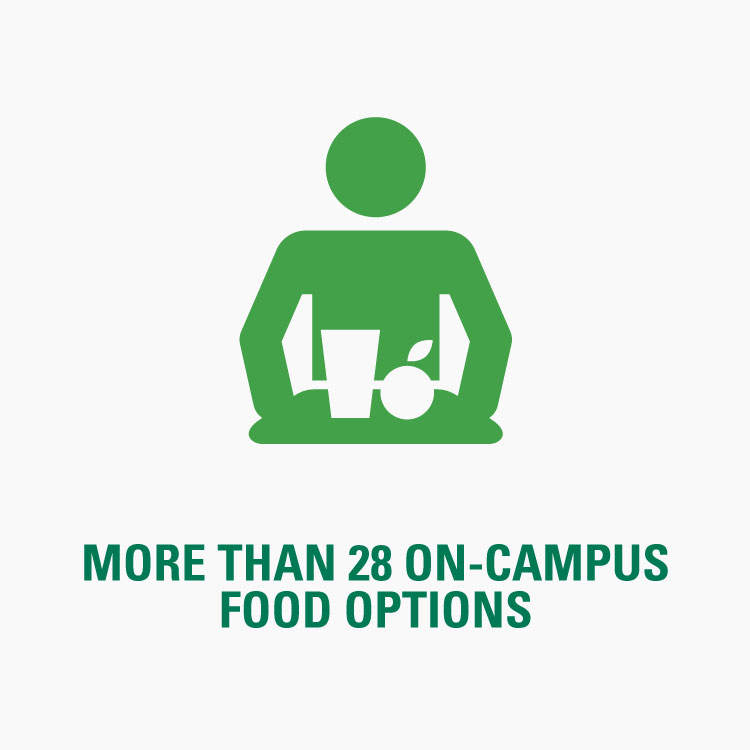 MORE THAN 28 ON-CAMPUS FOOD OPTIONS